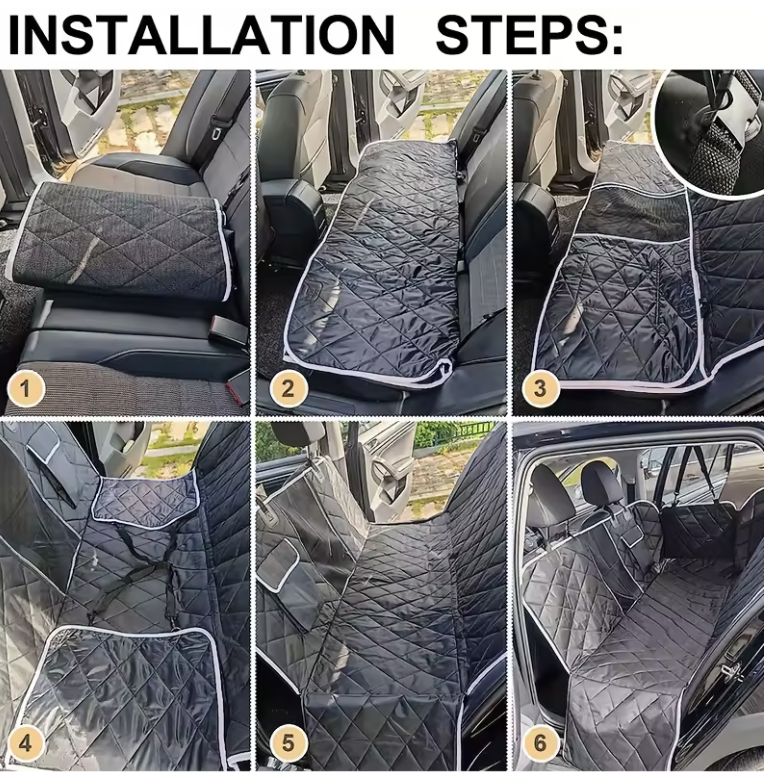 INSTALLATION STEPS:

1

2

3

4

5

6